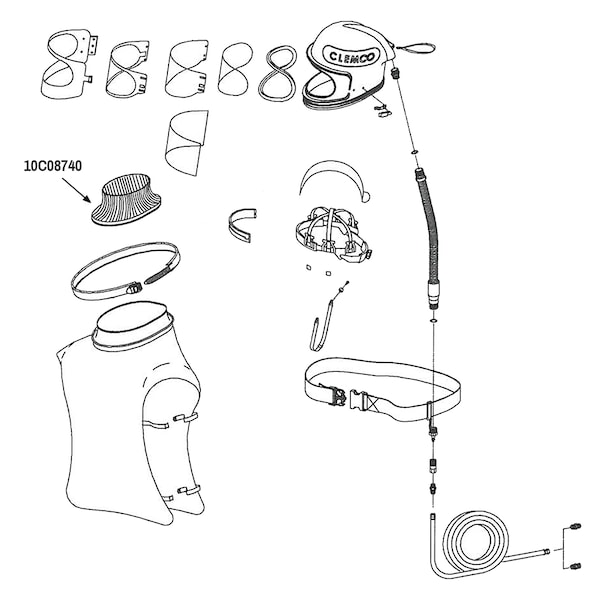 CLEMCO

10C08740